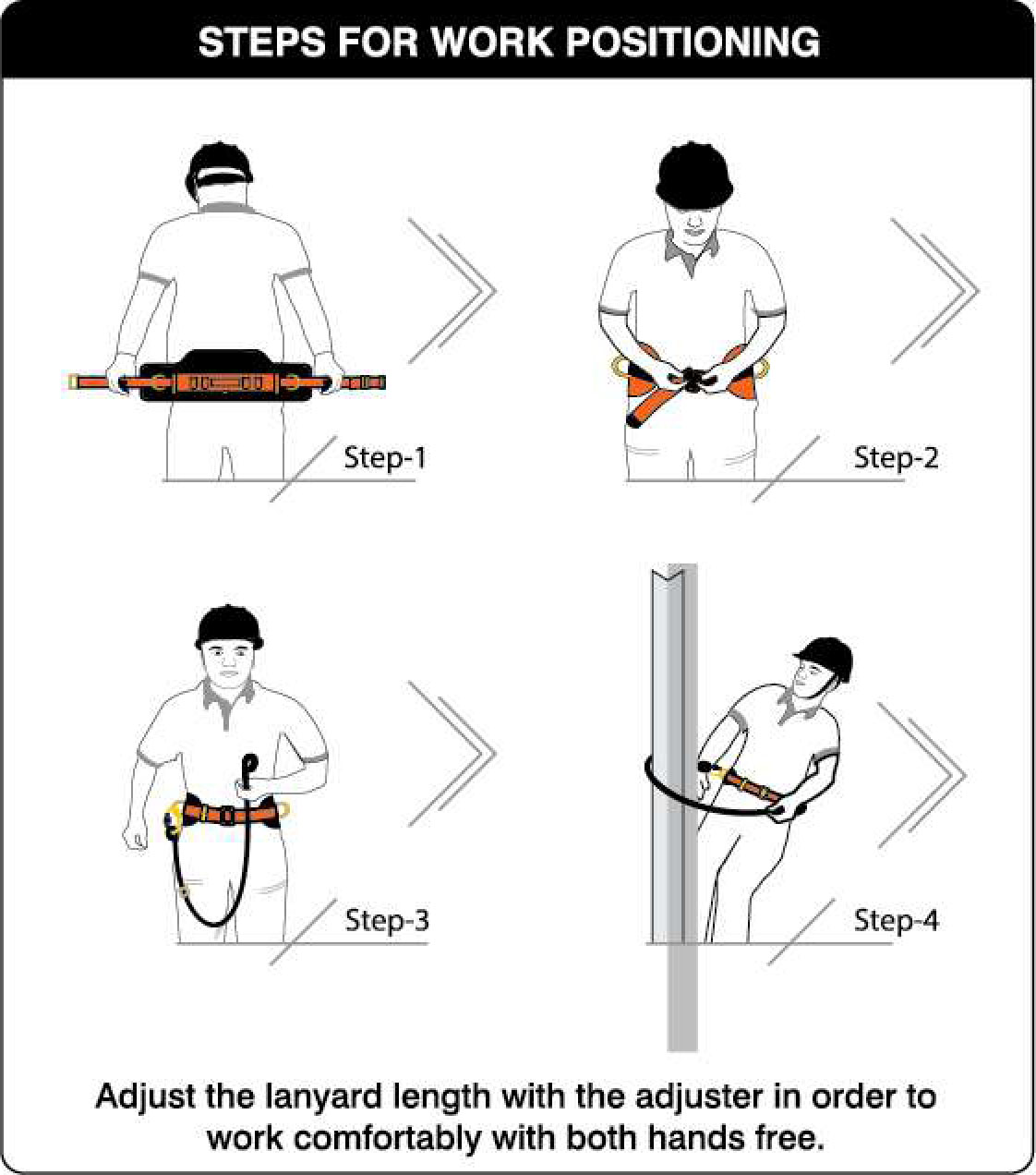 STEPS FOR WORK POSITIONING

Step-1

Step-2

Step-3

Step-4

Adjust the lanyard length with the adjuster in order to work comfortably with both hands free.